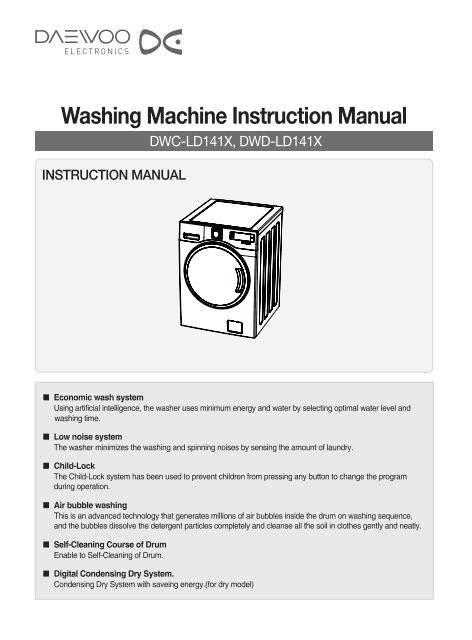 DAEWOO ELECTRONICS

Washing Machine Instruction Manual

DWC-LD141X, DWD-LD141X

INSTRUCTION MANUAL

■ Economic wash system
Using artificial intelligence, the washer uses minimum energy and water by selecting optimal water level and washing time.

■ Low noise system
The washer minimizes the washing and spinning noises by sensing the amount of laundry.

■ Child-Lock
The Child-Lock system has been used to prevent children from pressing any button to change the program during operation.

■ Air bubble washing
This is an advanced technology that generates millions of air bubbles inside the drum on washing sequence, and the bubbles dissolve the detergent particles completely and cleanse all the soil in clothes gently and neatly.

■ Self-Cleaning Course of Drum
Enable to Self-Cleaning of Drum.

■ Digital Condensing Dry System.
Condensing Dry System with saveing energy.(for dry model)