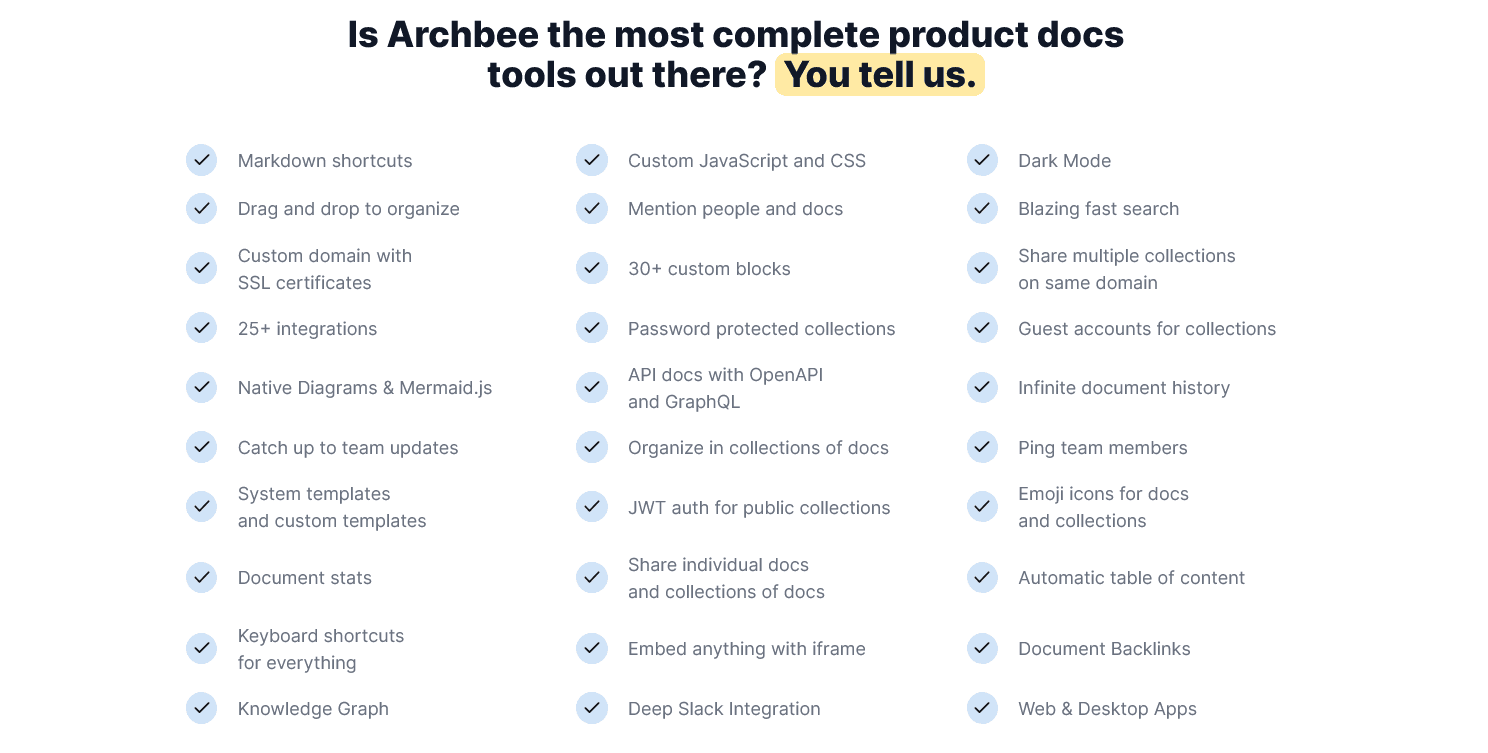 Is Archbee the most complete product docs tools out there? You tell us.

✓ Markdown shortcuts
✓ Drag and drop to organize
✓ Custom domain with SSL certificates
✓ 25+ integrations
✓ Native Diagrams & Mermaid.js
✓ Catch up to team updates
✓ System templates and custom templates
✓ Document stats
✓ Keyboard shortcuts for everything
✓ Knowledge Graph

✓ Custom JavaScript and CSS
✓ Mention people and docs
✓ 30+ custom blocks
✓ Password protected collections
✓ API docs with OpenAPI and GraphQL
✓ Organize in collections of docs
✓ JWT auth for public collections
✓ Share individual docs and collections of docs
✓ Embed anything with iframe
✓ Deep Slack Integration

✓ Dark Mode
✓ Blazing fast search
✓ Share multiple collections on same domain
✓ Guest accounts for collections
✓ Infinite document history
✓ Ping team members
✓ Emoji icons for docs and collections
✓ Automatic table of content
✓ Document Backlinks
✓ Web & Desktop Apps