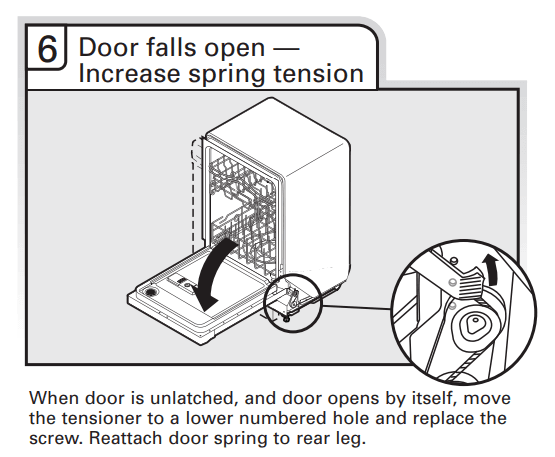 6 Door falls open — Increase spring tension

When door is unlatched, and door opens by itself, move the tensioner to a lower numbered hole and replace the screw. Reattach door spring to rear leg.