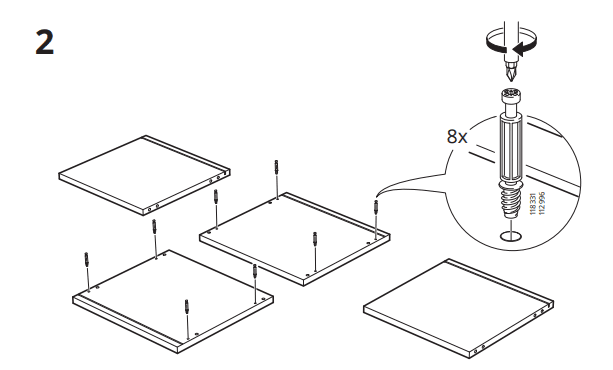 2

8x

118331
112996