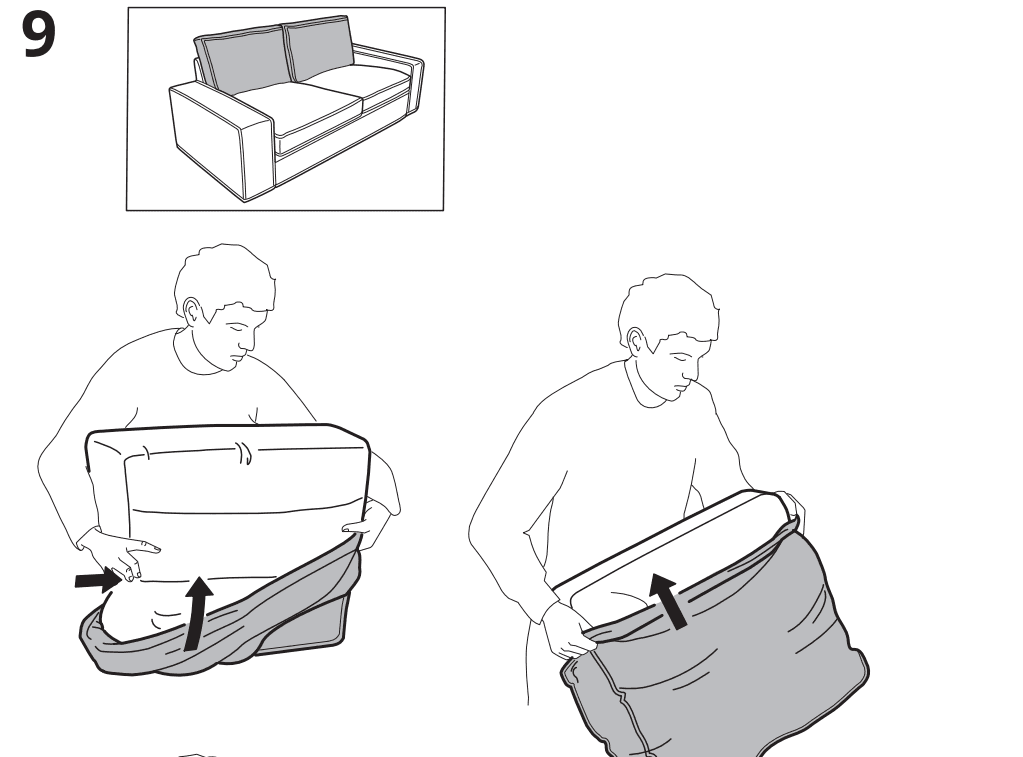 9