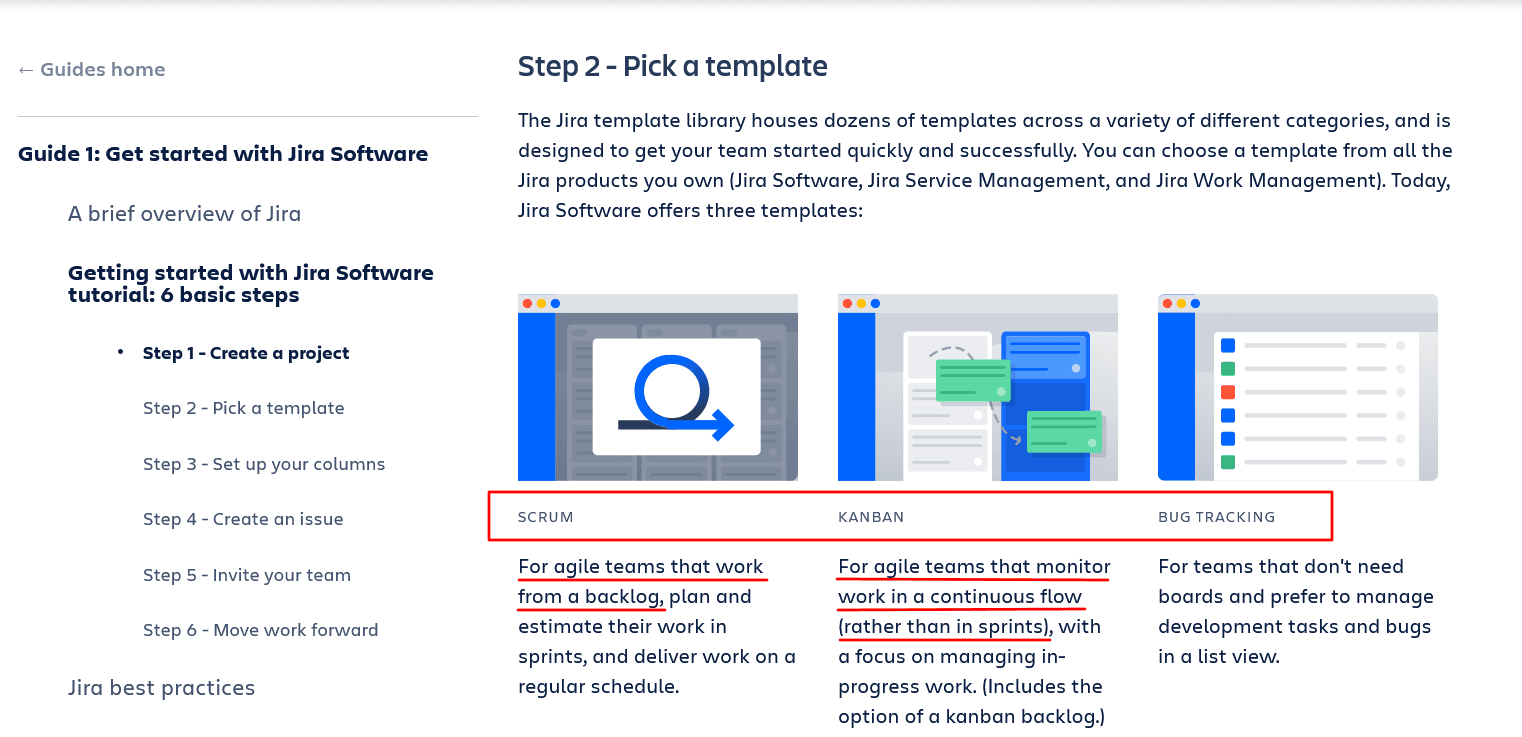 ← Guides home

Guide 1: Get started with Jira Software

A brief overview of Jira

Getting started with Jira Software tutorial: 6 basic steps

• Step 1 - Create a project

Step 2 - Pick a template

Step 3 - Set up your columns

Step 4 - Create an issue

Step 5 - Invite your team

Step 6 - Move work forward

Jira best practices

Step 2 - Pick a template

The Jira template library houses dozens of templates across a variety of different categories, and is designed to get your team started quickly and successfully. You can choose a template from all the Jira products you own (Jira Software, Jira Service Management, and Jira Work Management). Today, Jira Software offers three templates:

SCRUM

For agile teams that work from a backlog, plan and estimate their work in sprints, and deliver work on a regular schedule.

KANBAN

For agile teams that monitor work in a continuous flow (rather than in sprints), with a focus on managing in-progress work. (Includes the option of a kanban backlog.)

BUG TRACKING

For teams that don't need boards and prefer to manage development tasks and bugs in a list view.