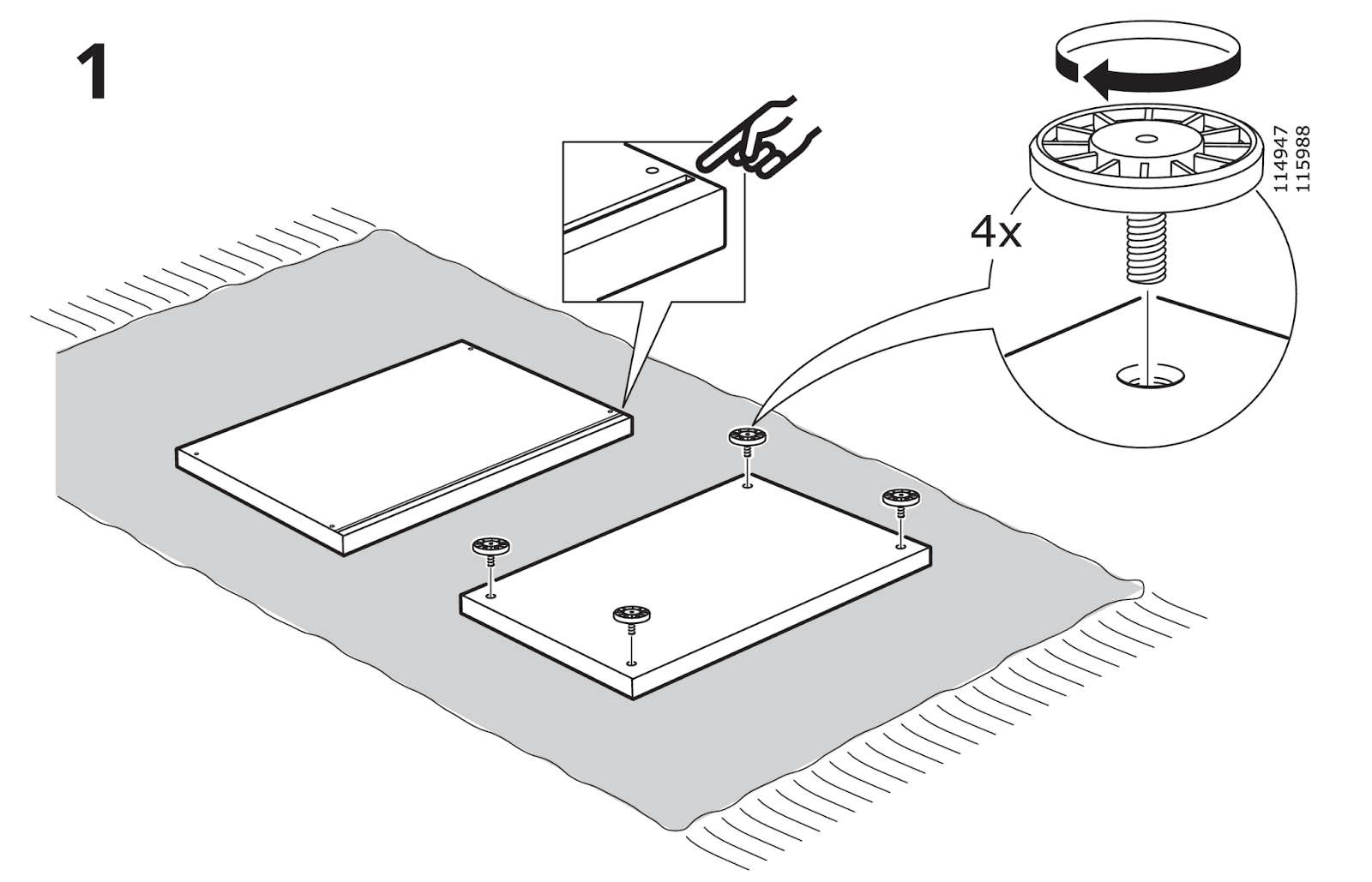 1

4x

114947
115988