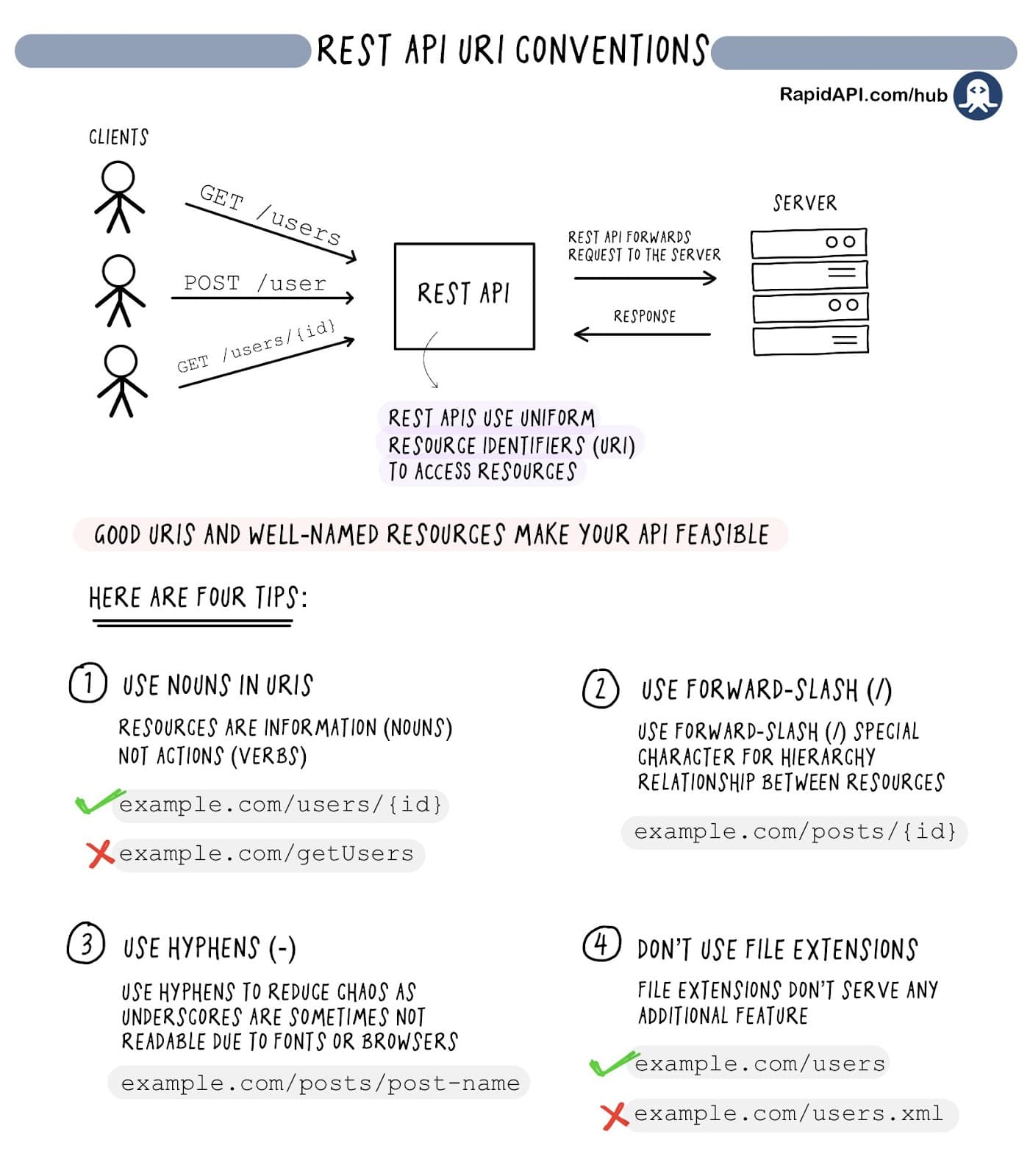 REST API URI CONVENTIONS

RapidAPI.com/hub

CLIENTS

GET /users

POST /user

GET /users/{id}

REST API

REST API FORWARDS REQUEST TO THE SERVER

RESPONSE

SERVER

REST APIS USE UNIFORM RESOURCE IDENTIFIERS (URI) TO ACCESS RESOURCES

GOOD URIS AND WELL-NAMED RESOURCES MAKE YOUR API FEASIBLE

HERE ARE FOUR TIPS:

1 USE NOUNS IN URIS

RESOURCES ARE INFORMATION (NOUNS) NOT ACTIONS (VERBS)

example.com/users/{id}

example.com/getUsers

2 USE FORWARD-SLASH (/)

USE FORWARD-SLASH (/) SPECIAL CHARACTER FOR HIERARCHY RELATIONSHIP BETWEEN RESOURCES

example.com/posts/{id}

3 USE HYPHENS (-)

USE HYPHENS TO REDUCE CHAOS AS UNDERSCORES ARE SOMETIMES NOT READABLE DUE TO FONTS OR BROWSERS

example.com/posts/post-name

4 DON'T USE FILE EXTENSIONS

FILE EXTENSIONS DON'T SERVE ANY ADDITIONAL FEATURE

example.com/users

example.com/users.xml